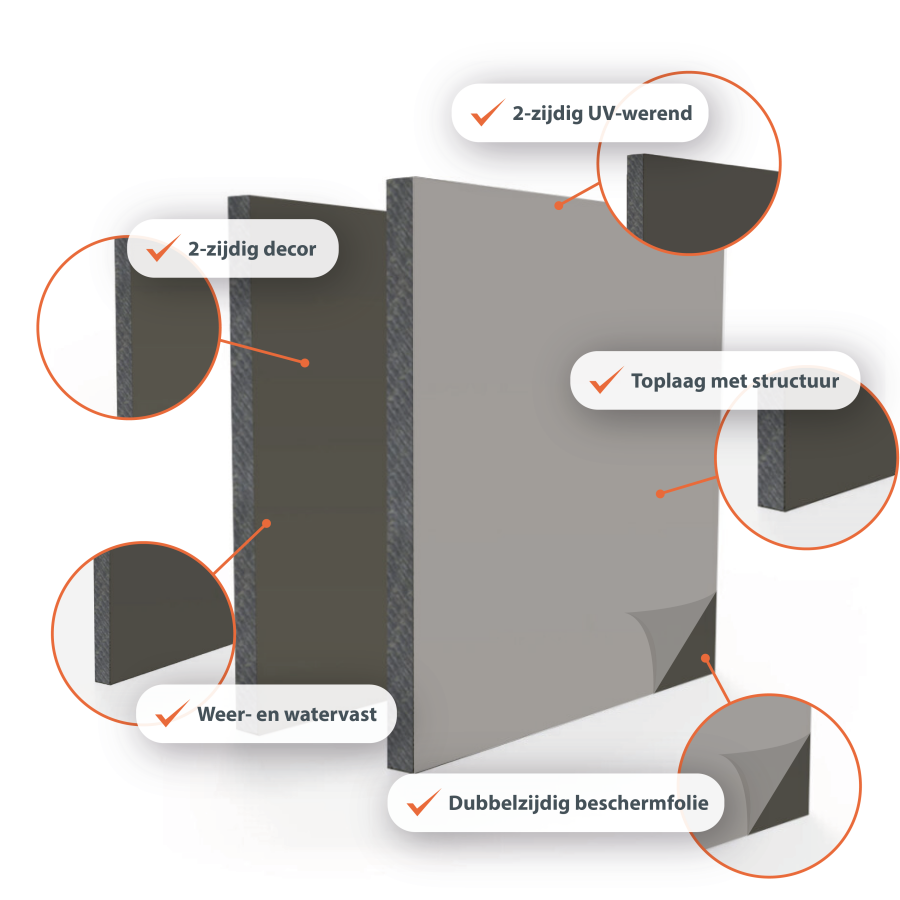 2-zijdig UV-werend

2-zijdig decor

Toplaag met structuur

Weer- en watervast

Dubbelzijdig beschermfolie