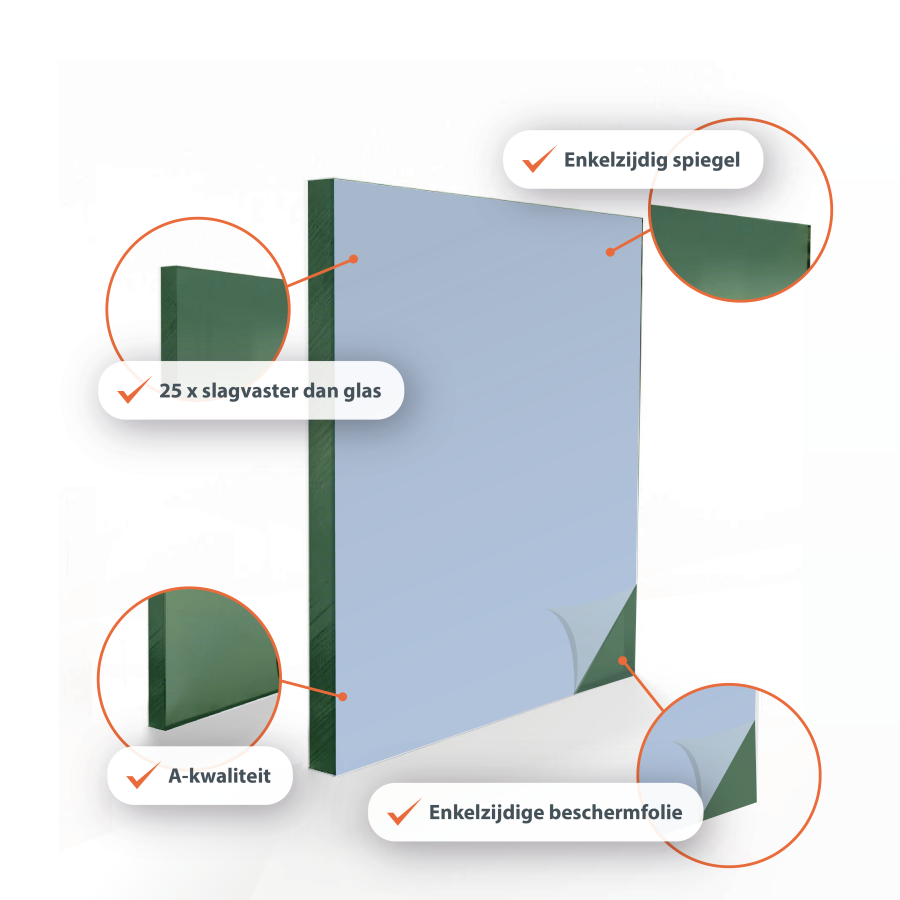 Enkelzijdig spiegel

25 x slagvaster dan glas

A-kwaliteit

Enkelzijdige beschermfolie