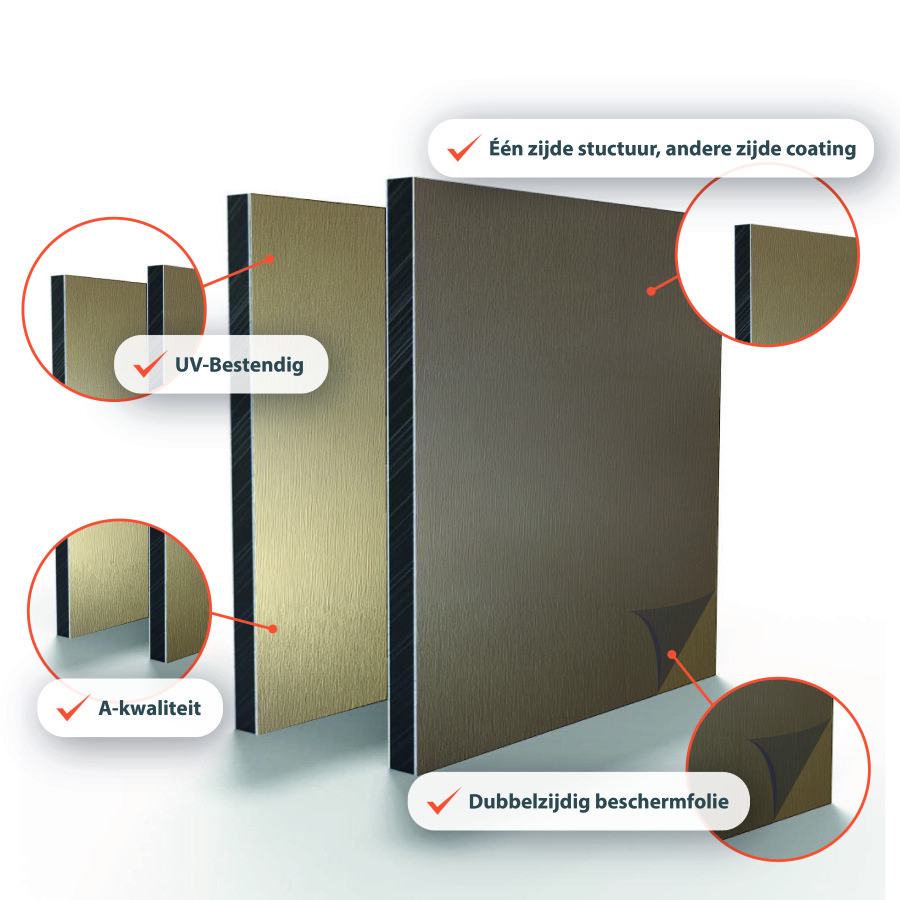 Één zijde stuctuur, andere zijde coating

UV-Bestendig

A-kwaliteit

Dubbelzijdig beschermfolie