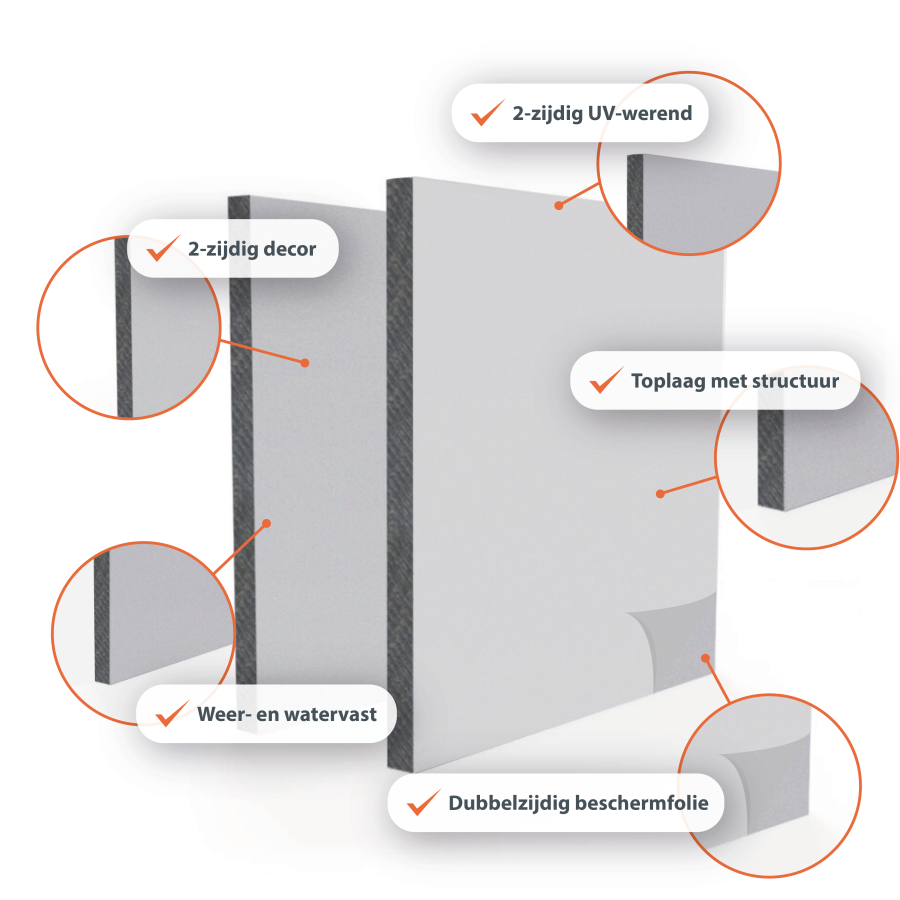 2-zijdig UV-werend

2-zijdig decor

Toplaag met structuur

Weer- en watervast

Dubbelzijdig beschermfolie