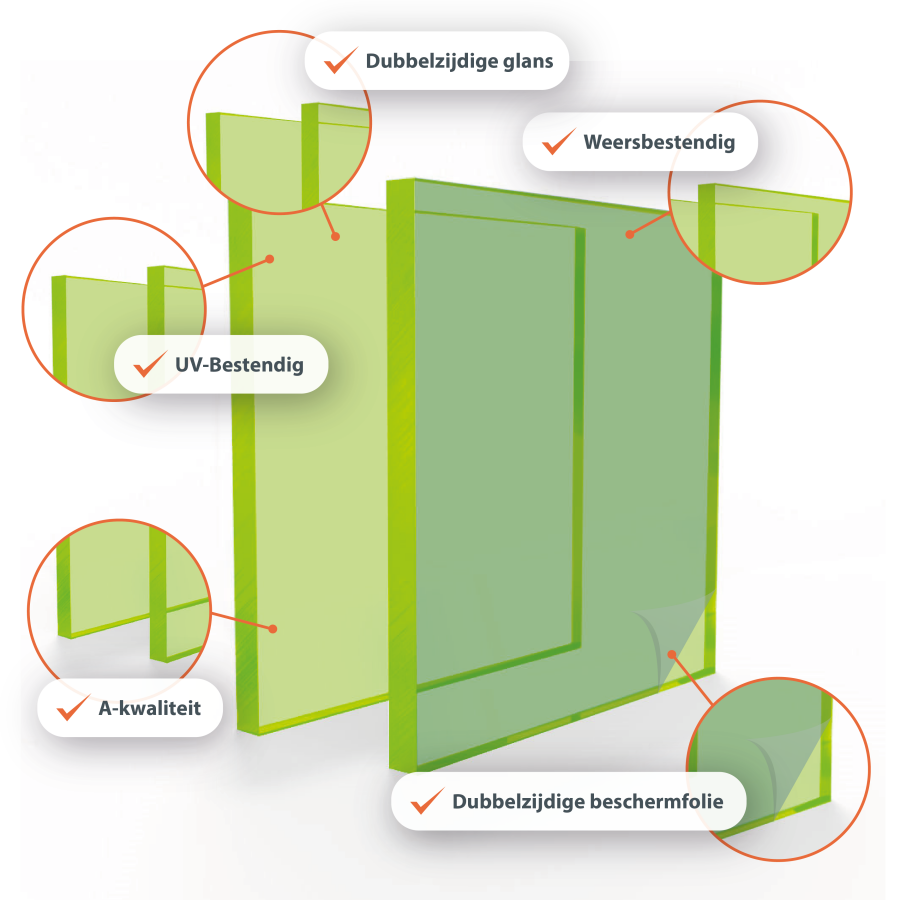 Dubbelzijdige glans

Weersbestendig

UV-Bestendig

A-kwaliteit

Dubbelzijdige beschermfolie