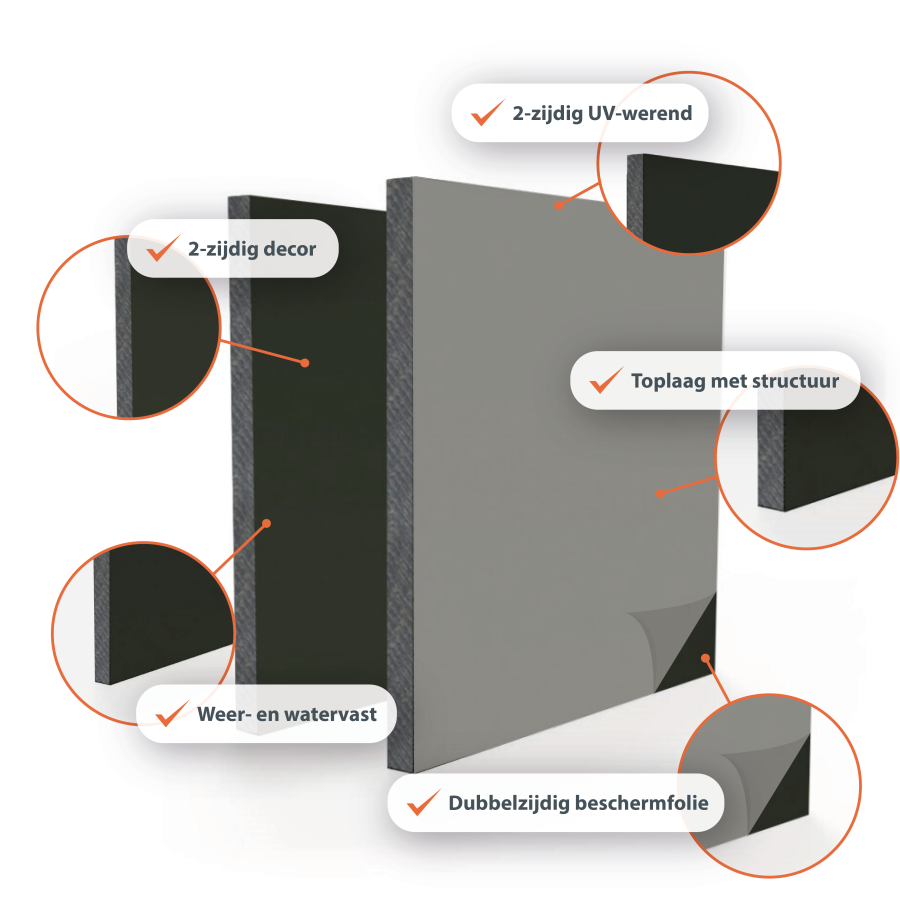 2-zijdig UV-werend

2-zijdig decor

Toplaag met structuur

Weer- en watervast

Dubbelzijdig beschermfolie