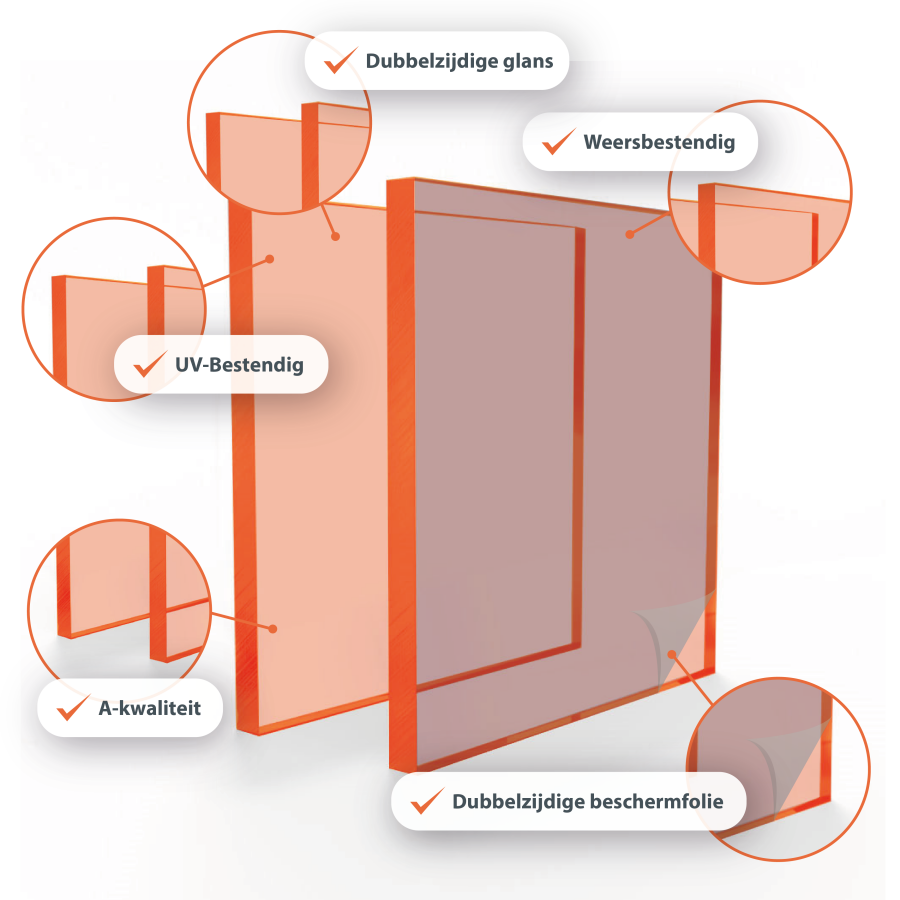 Dubbelzijdige glans

Weersbestendig

UV-Bestendig

A-kwaliteit

Dubbelzijdige beschermfolie