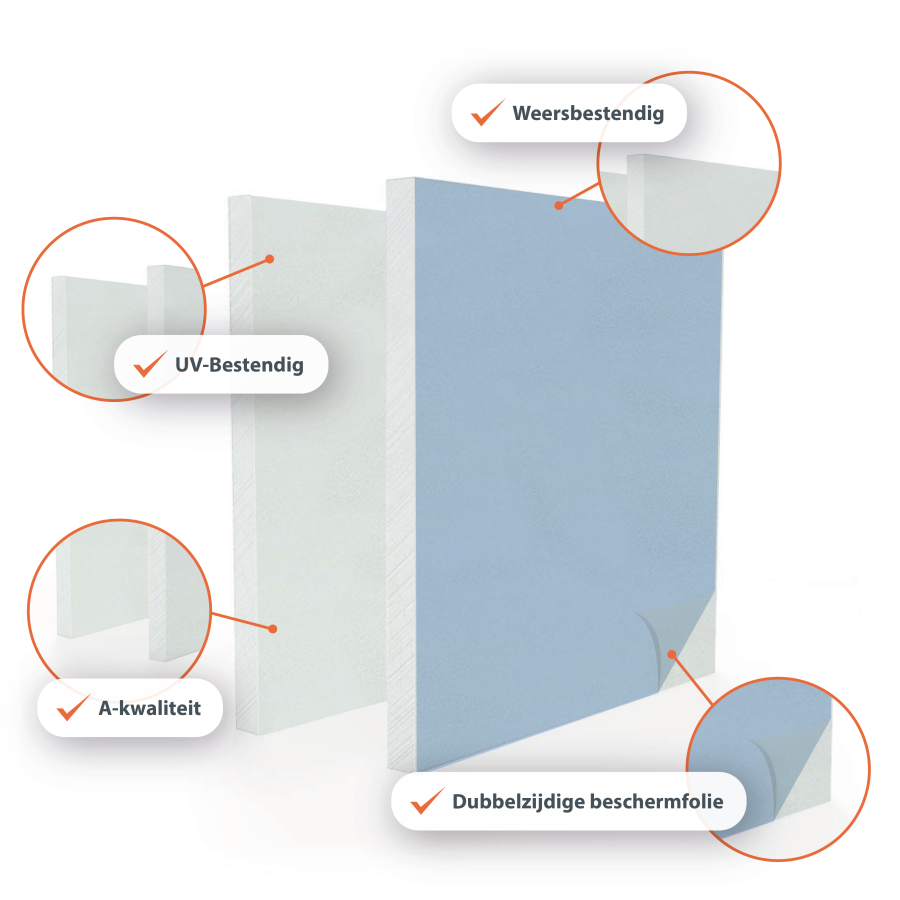 Weersbestendig

UV-Bestendig

A-kwaliteit

Dubbelzijdige beschermfolie