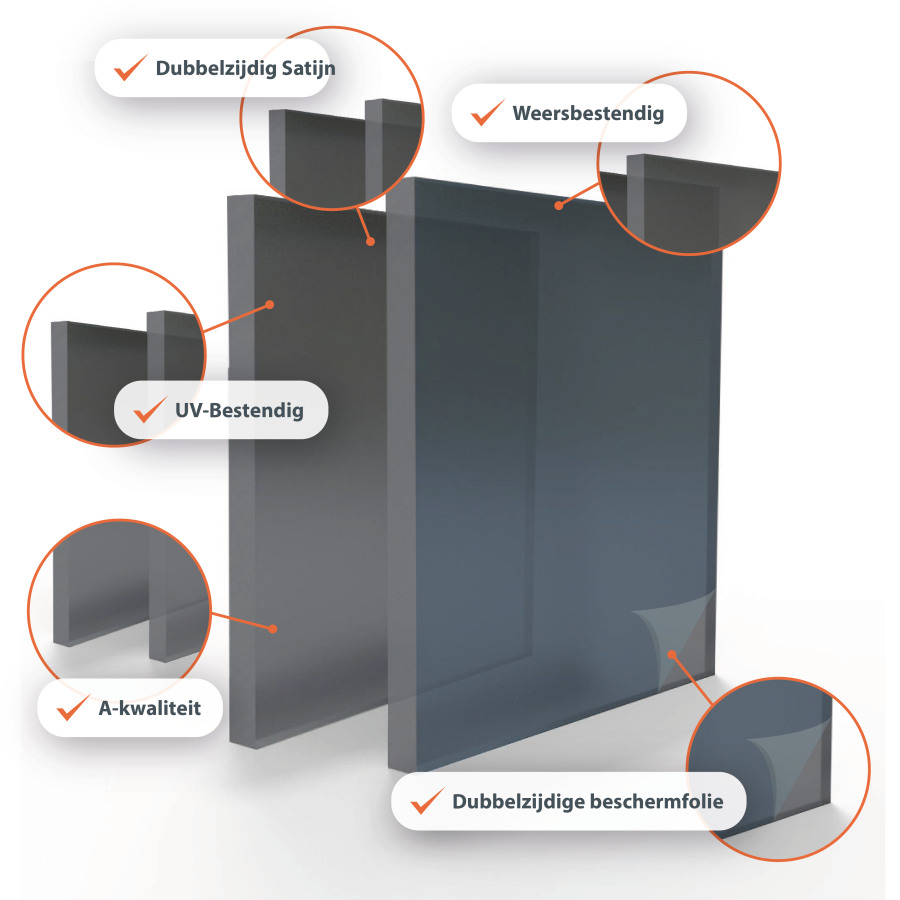 Dubbelzijdig Satijn

Weersbestendig

UV-Bestendig

A-kwaliteit

Dubbelzijdige beschermfolie