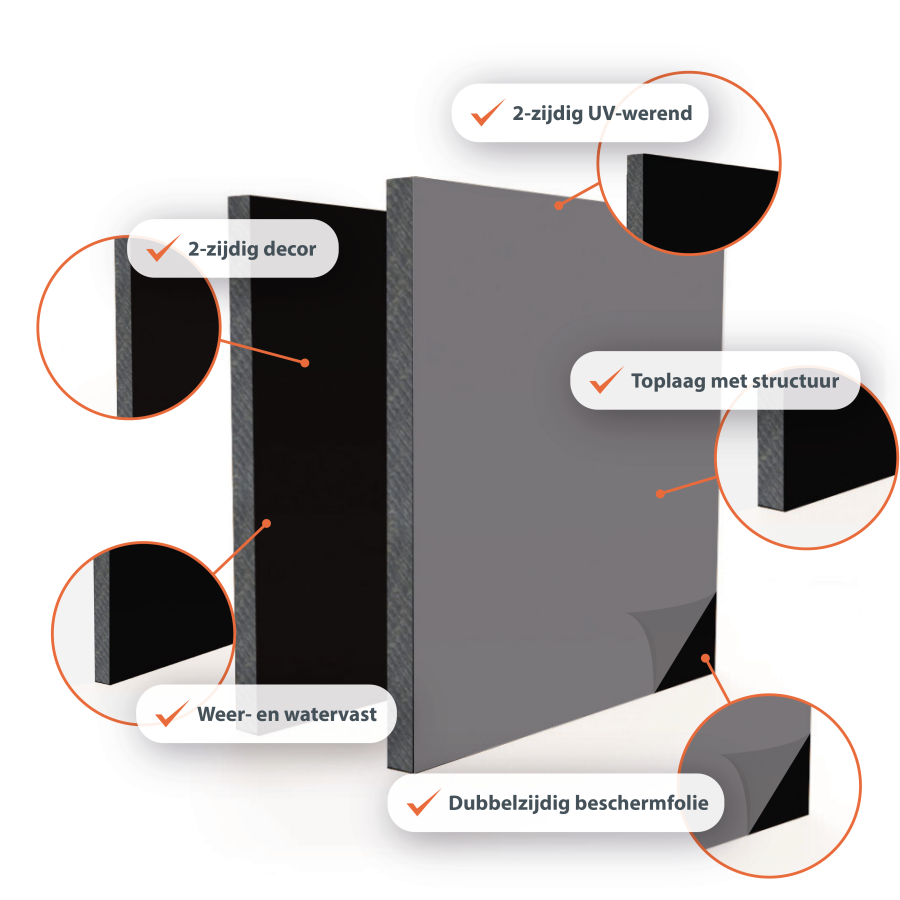 2-zijdig UV-werend

2-zijdig decor

Toplaag met structuur

Weer- en watervast

Dubbelzijdig beschermfolie