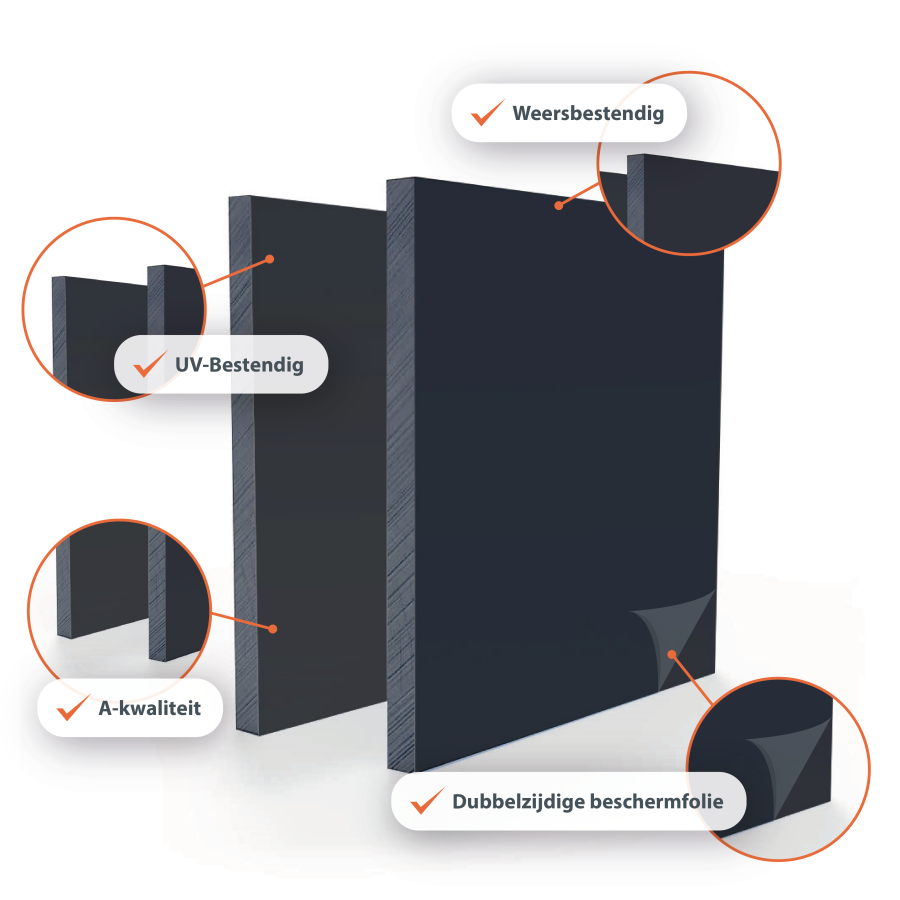 Weersbestendig

UV-Bestendig

A-kwaliteit

Dubbelzijdige beschermfolie