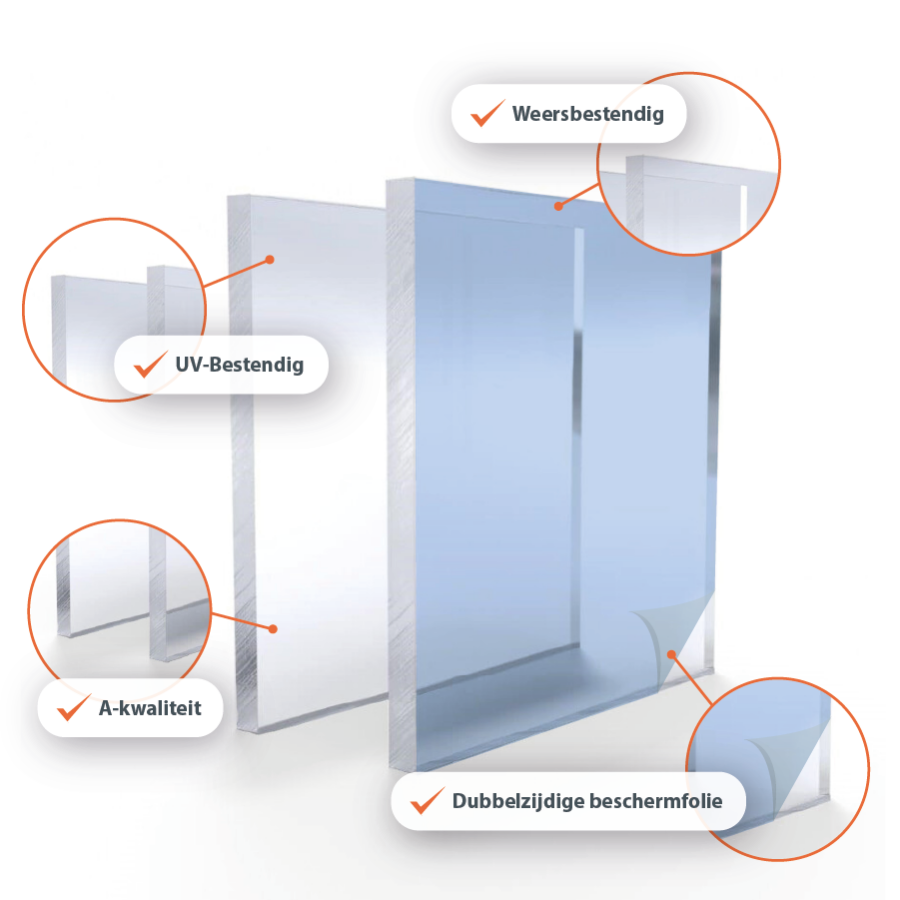 Weersbestendig

UV-Bestendig

A-kwaliteit

Dubbelzijdige beschermfolie