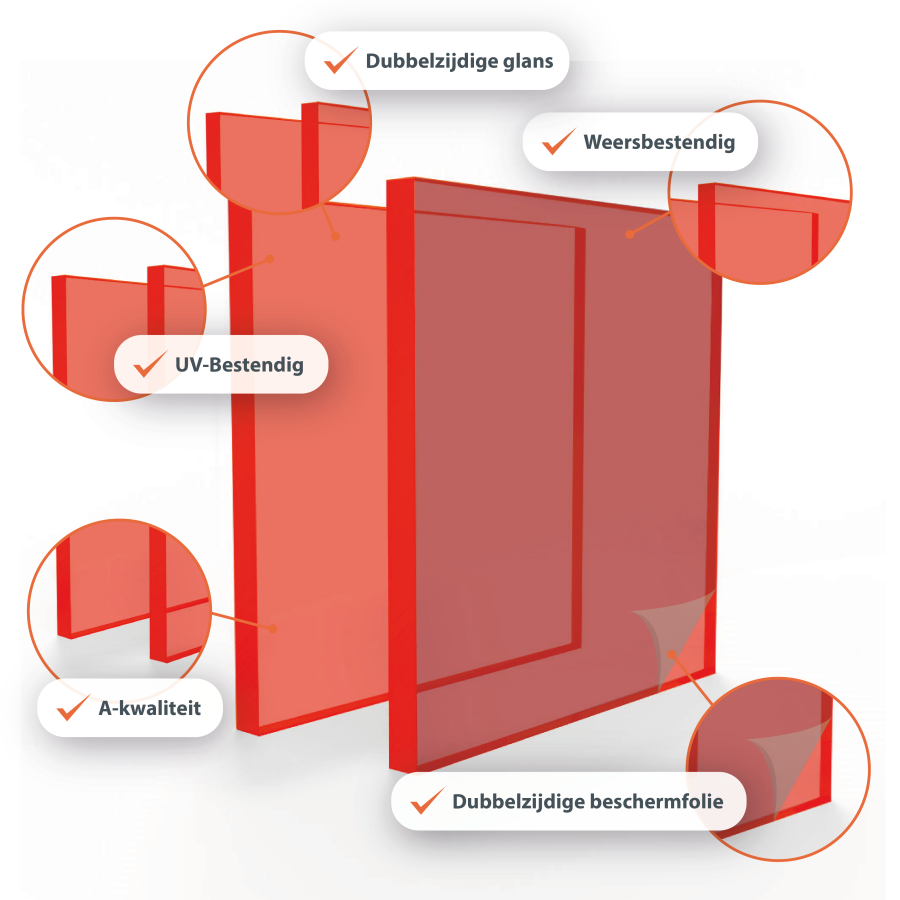 Dubbelzijdige glans

Weersbestendig

UV-Bestendig

A-kwaliteit

Dubbelzijdige beschermfolie